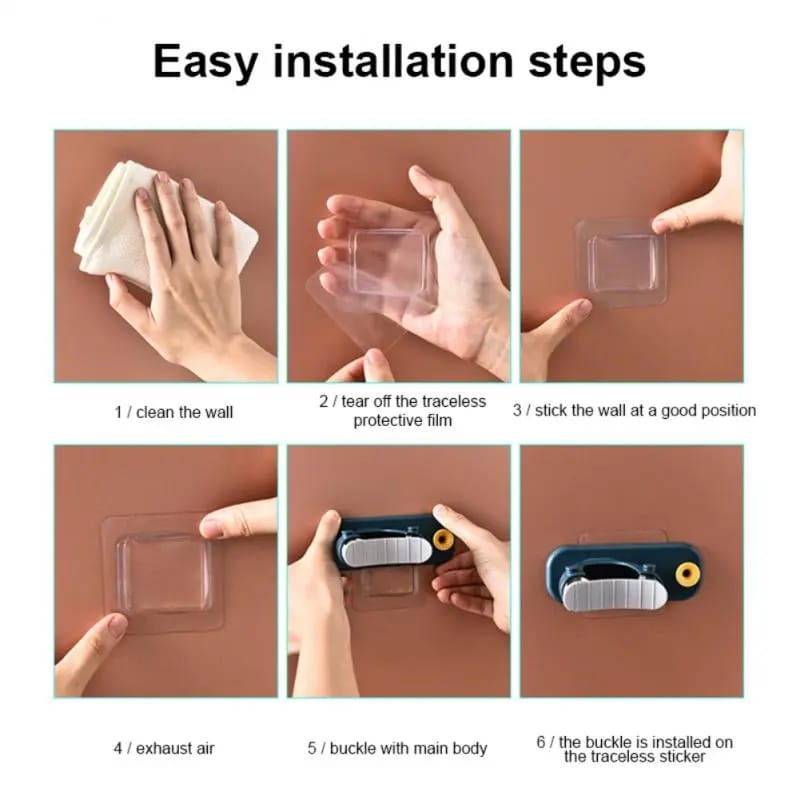 Easy installation steps

1 / clean the wall

2 / tear off the traceless protective film

3 / stick the wall at a good position

4 / exhaust air

5 / buckle with main body

6 / the buckle is installed on the traceless sticker